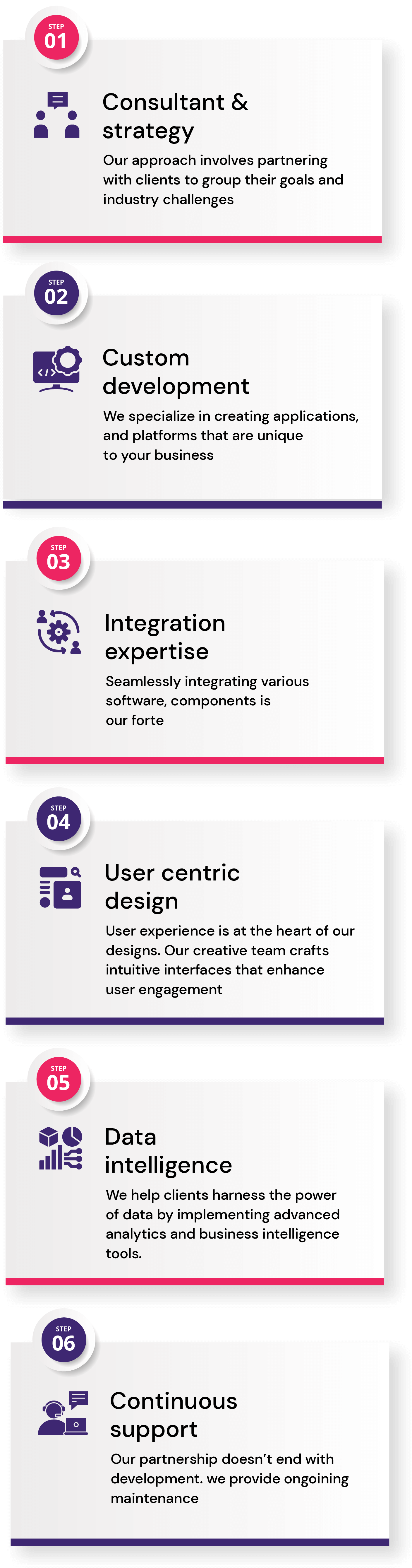 STEP
01

Consultant & strategy

Our approach involves partnering with clients to group their goals and industry challenges

STEP
02

Custom development

We specialize in creating applications, and platforms that are unique to your business

STEP
03

Integration expertise

Seamlessly integrating various software, components is our forte

STEP
04

User centric design

User experience is at the heart of our designs. Our creative team crafts intuitive interfaces that enhance user engagement

STEP
05

Data intelligence

We help clients harness the power of data by implementing advanced analytics and business intelligence tools.

STEP
06

Continuous support

Our partnership doesn't end with development. we provide ongoining maintenance